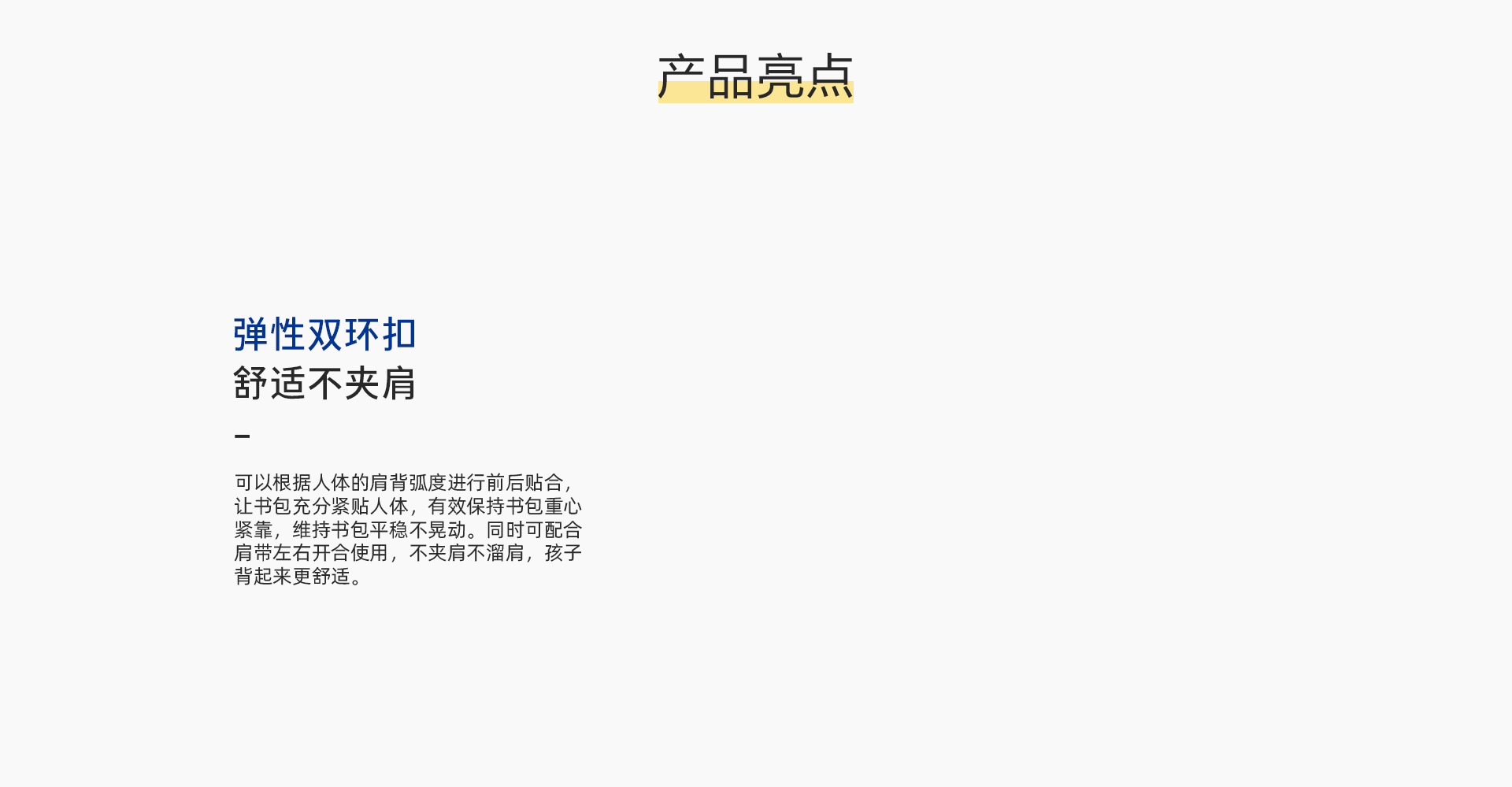 产品亮点

弹性双环扣
舒适不夹肩

-

可以根据人体的肩背弧度进行前后贴合，让书包充分紧贴人体，有效保持书包重心紧靠，维持书包平稳不晃动。同时可配合肩带左右开合使用，不夹肩不溜肩，孩子背起来更舒适。